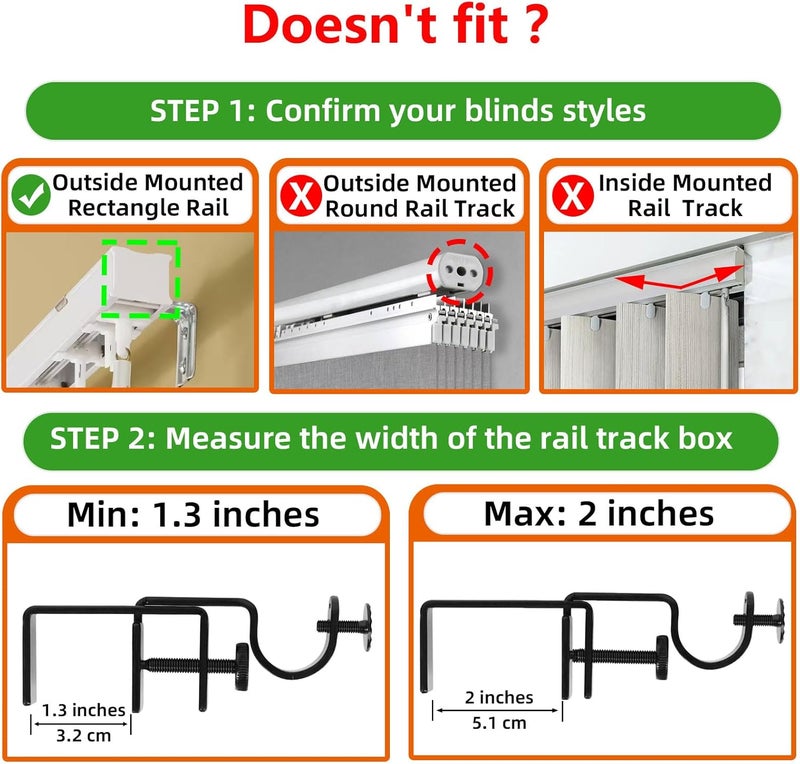 Doesn't fit ?

STEP 1: Confirm your blinds styles

Outside Mounted Rectangle Rail

Outside Mounted Round Rail Track

Inside Mounted Rail Track

STEP 2: Measure the width of the rail track box

Min: 1.3 inches

1.3 inches
3.2 cm

Max: 2 inches

2 inches
5.1 cm